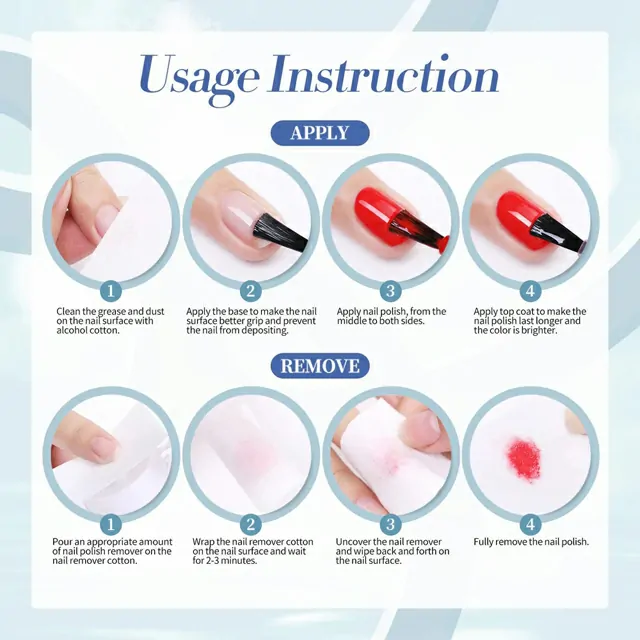 Usage Instruction

APPLY

1
Clean the grease and dust on the nail surface with alcohol cotton.

2
Apply the base to make the nail surface better grip and prevent the nail from depositing.

3
Apply nail polish, from the middle to both sides.

4
Apply top coat to make the nail polish last longer and the color is brighter.

REMOVE

1
Pour an appropriate amount of nail polish remover on the nail remover cotton.

2
Wrap the nail remover cotton on the nail surface and wait for 2-3 minutes.

3
Uncover the nail remover and wipe back and forth on the nail surface.

4
Fully remove the nail polish.